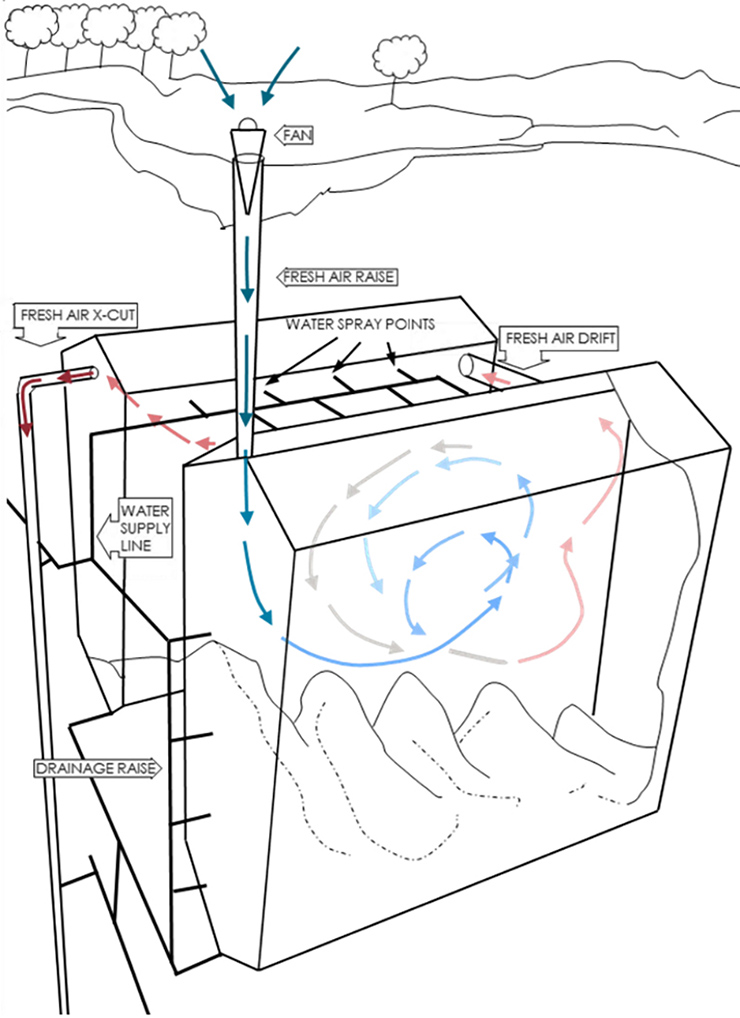 FAN

FRESH AIR RAISE

FRESH AIR X-CUT

WATER SPRAY POINTS

FRESH AIR DRIFT

WATER SUPPLY LINE

DRAINAGE RAISE